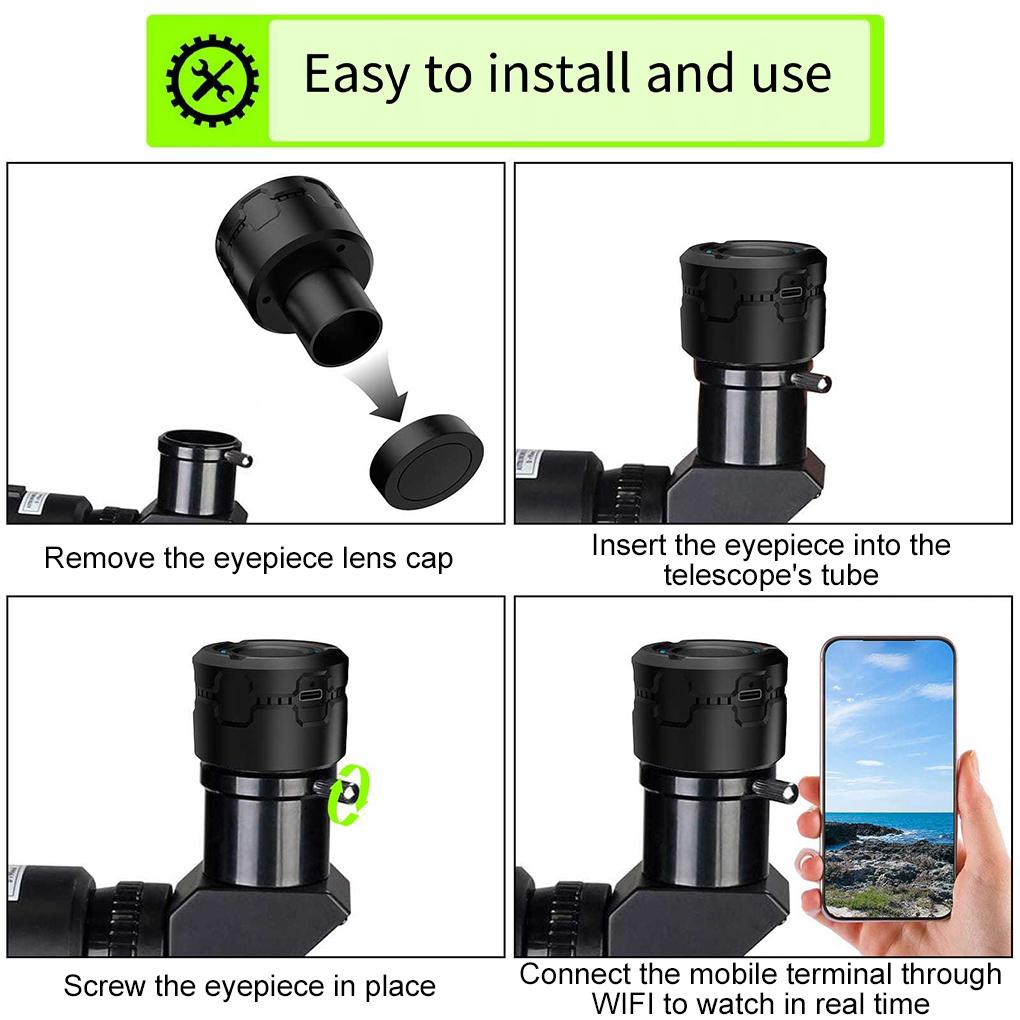 Easy to install and use

Remove the eyepiece lens cap

Insert the eyepiece into the telescope's tube

Screw the eyepiece in place

Connect the mobile terminal through WIFI to watch in real time